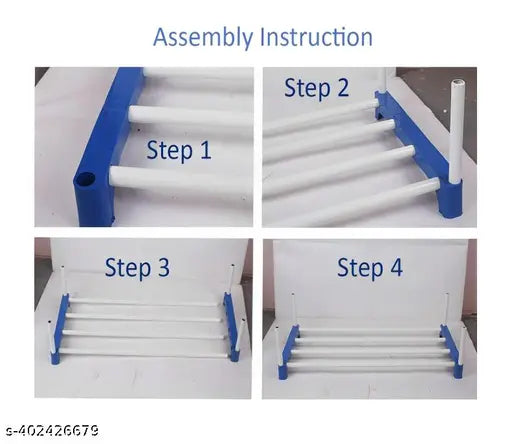 Assembly Instruction

Step 1

Step 2

Step 3

Step 4

s-402426679